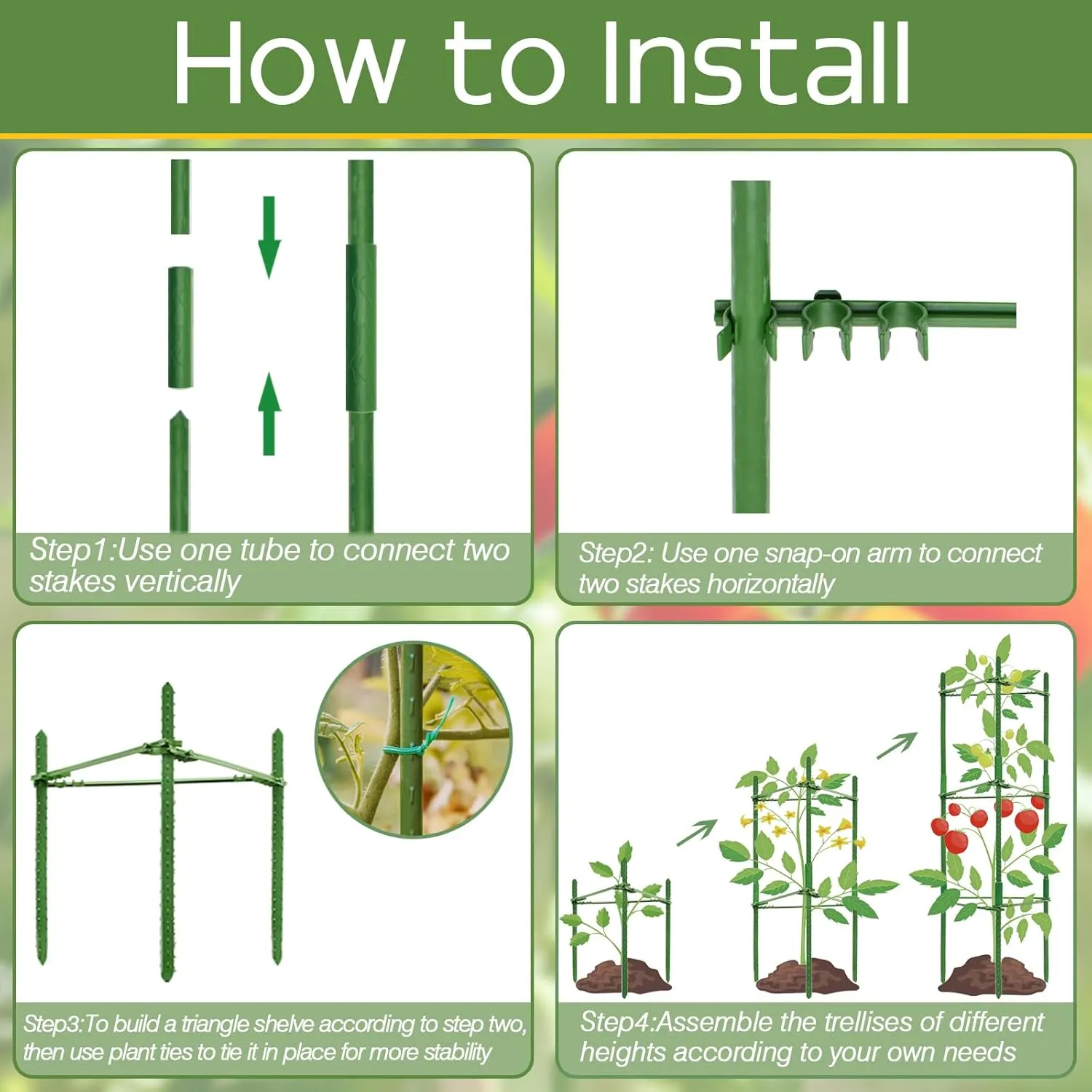 How to Install

Step1:Use one tube to connect two stakes vertically

Step2: Use one snap-on arm to connect two stakes horizontally

Step3:To build a triangle shelve according to step two, then use plant ties to tie it in place for more stability

Step4:Assemble the trellises of different heights according to your own needs