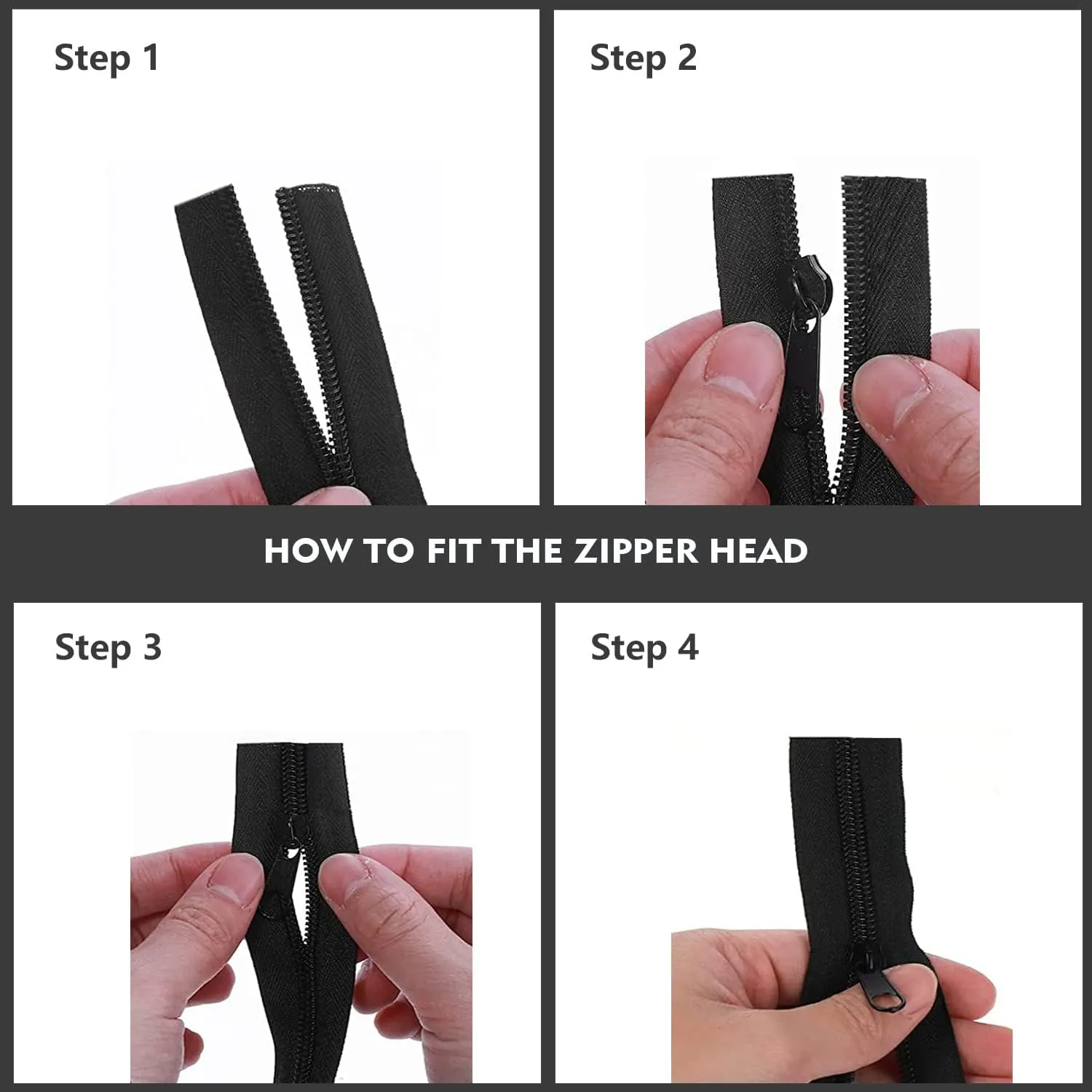 Step 1

Step 2

HOW TO FIT THE ZIPPER HEAD

Step 3

Step 4