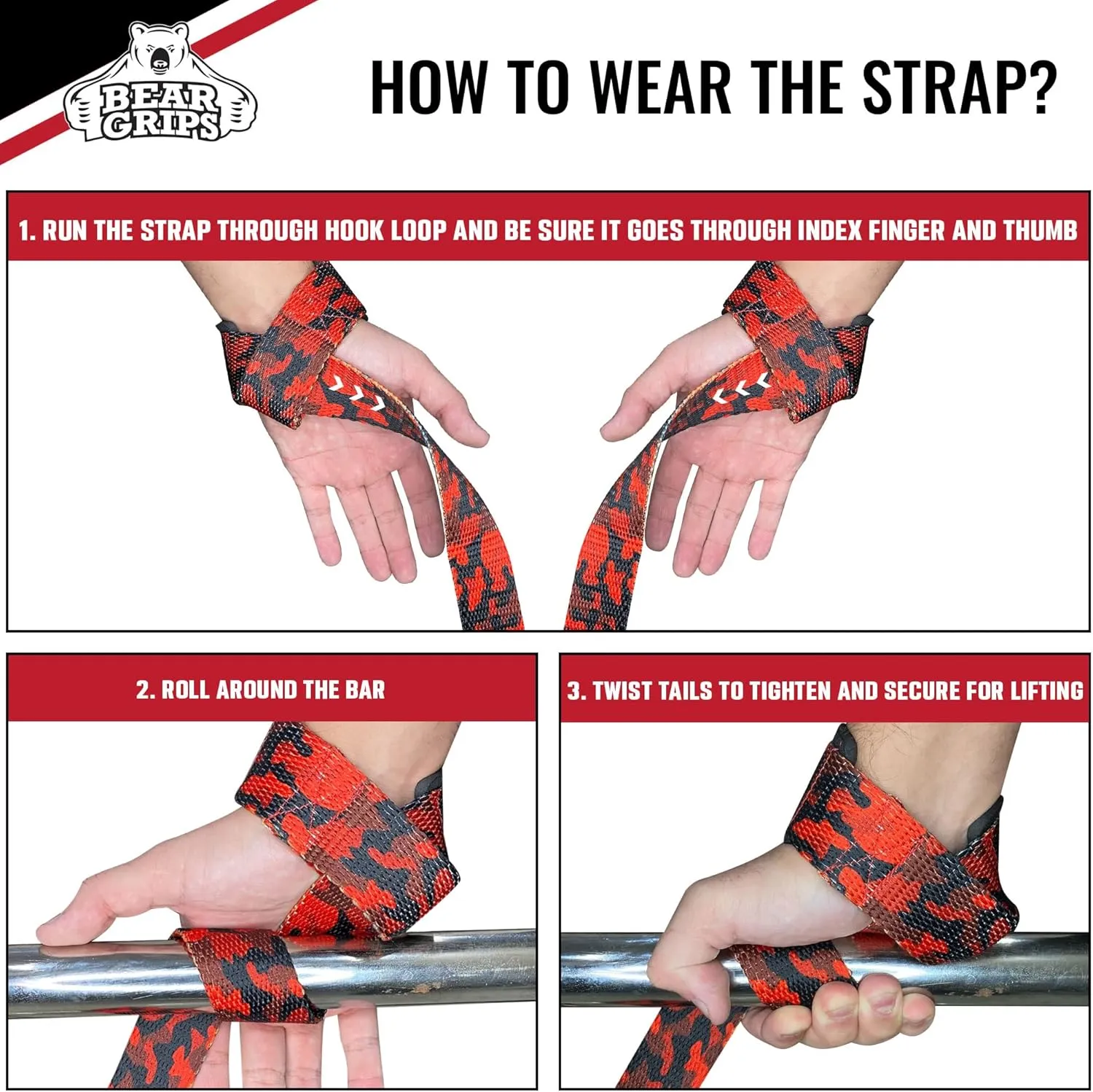 BEAR GRIPS

HOW TO WEAR THE STRAP?

1. RUN THE STRAP THROUGH HOOK LOOP AND BE SURE IT GOES THROUGH INDEX FINGER AND THUMB

2. ROLL AROUND THE BAR

3. TWIST TAILS TO TIGHTEN AND SECURE FOR LIFTING