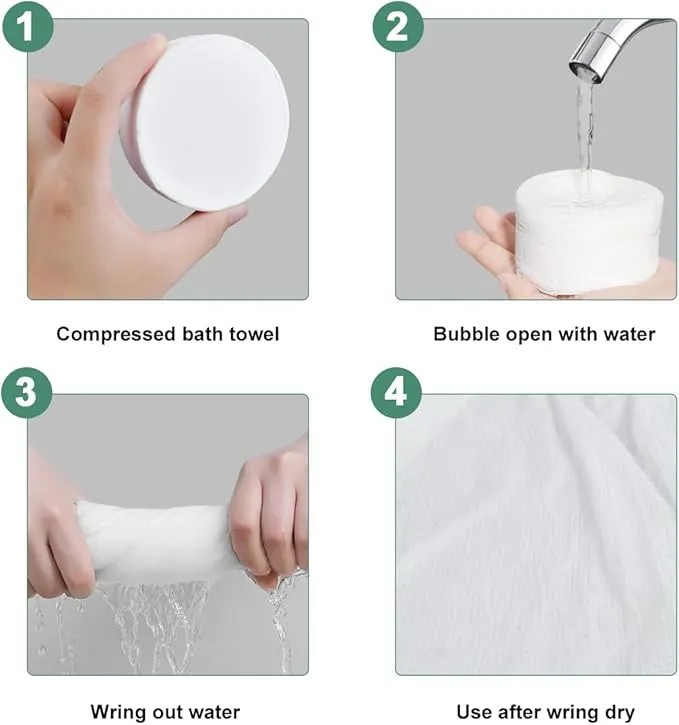 1

Compressed bath towel

2

Bubble open with water

3

Wring out water

4

Use after wring dry